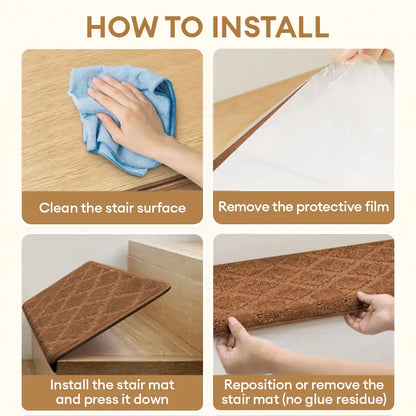 HOW TO INSTALL

Clean the stair surface

Remove the protective film

Install the stair mat and press it down

Reposition or remove the stair mat (no glue residue)