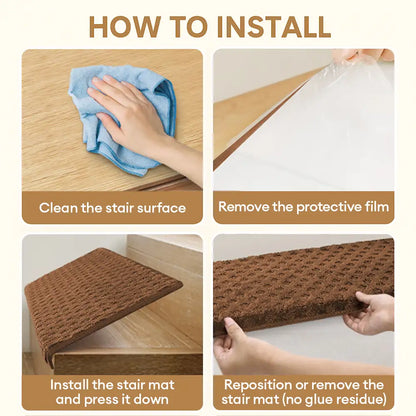 HOW TO INSTALL

Clean the stair surface

Remove the protective film

Install the stair mat and press it down

Reposition or remove the stair mat (no glue residue)